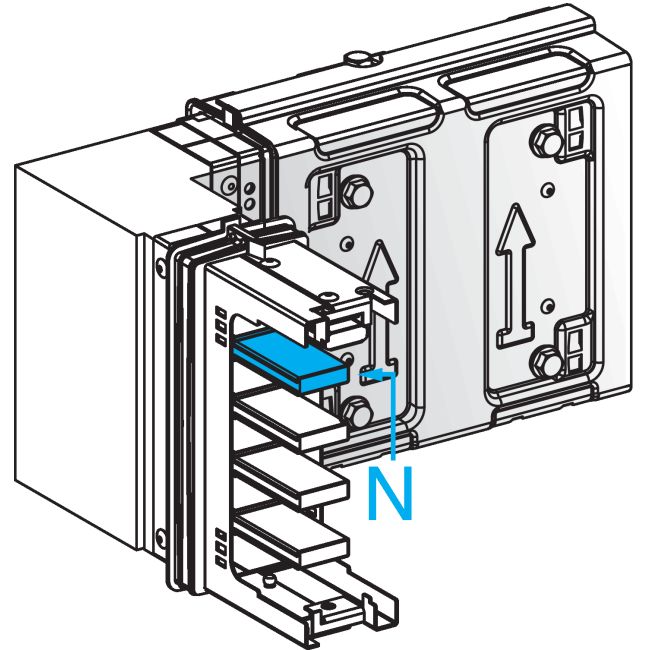 N